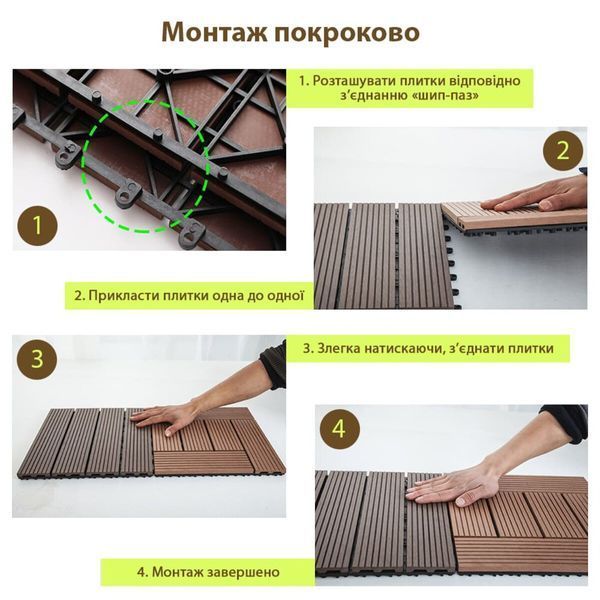 Монтаж покроково

1. Розташувати плитки відповідно з'єднанню «шип-паз»

1

2

2. Прикласти плитки одна до одної

3

3. Злегка натискаючи, з'єднати плитки

4

4. Монтаж завершено